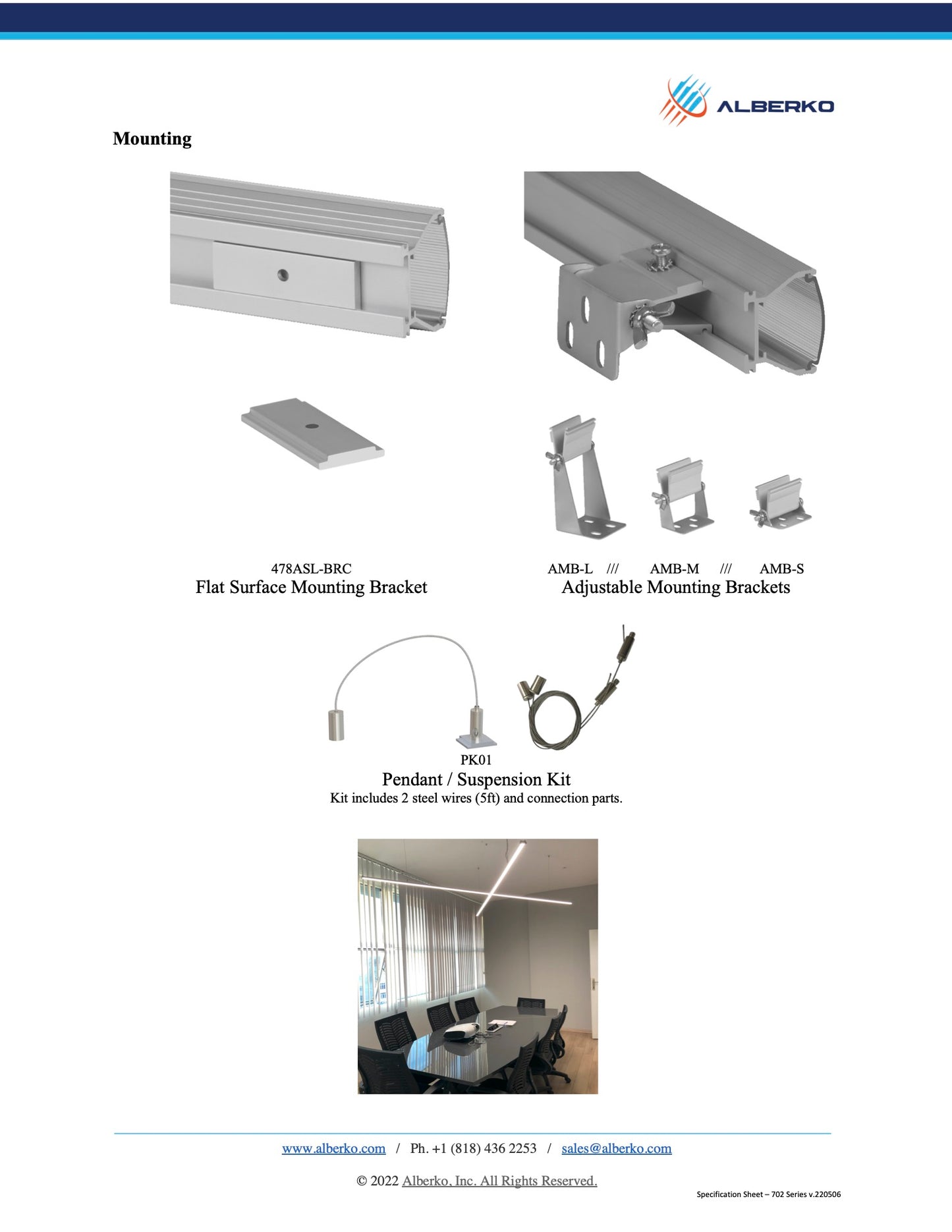 ALBERKO

Mounting

478ASL-BRC
Flat Surface Mounting Bracket

AMB-L /// AMB-M /// AMB-S
Adjustable Mounting Brackets

PK01
Pendant / Suspension Kit
Kit includes 2 steel wires (5ft) and connection parts.

www.alberko.com / Ph. +1 (818) 436 2253 / sales@alberko.com

© 2022 Alberko, Inc. All Rights Reserved.

Specification Sheet – 702 Series v.220506