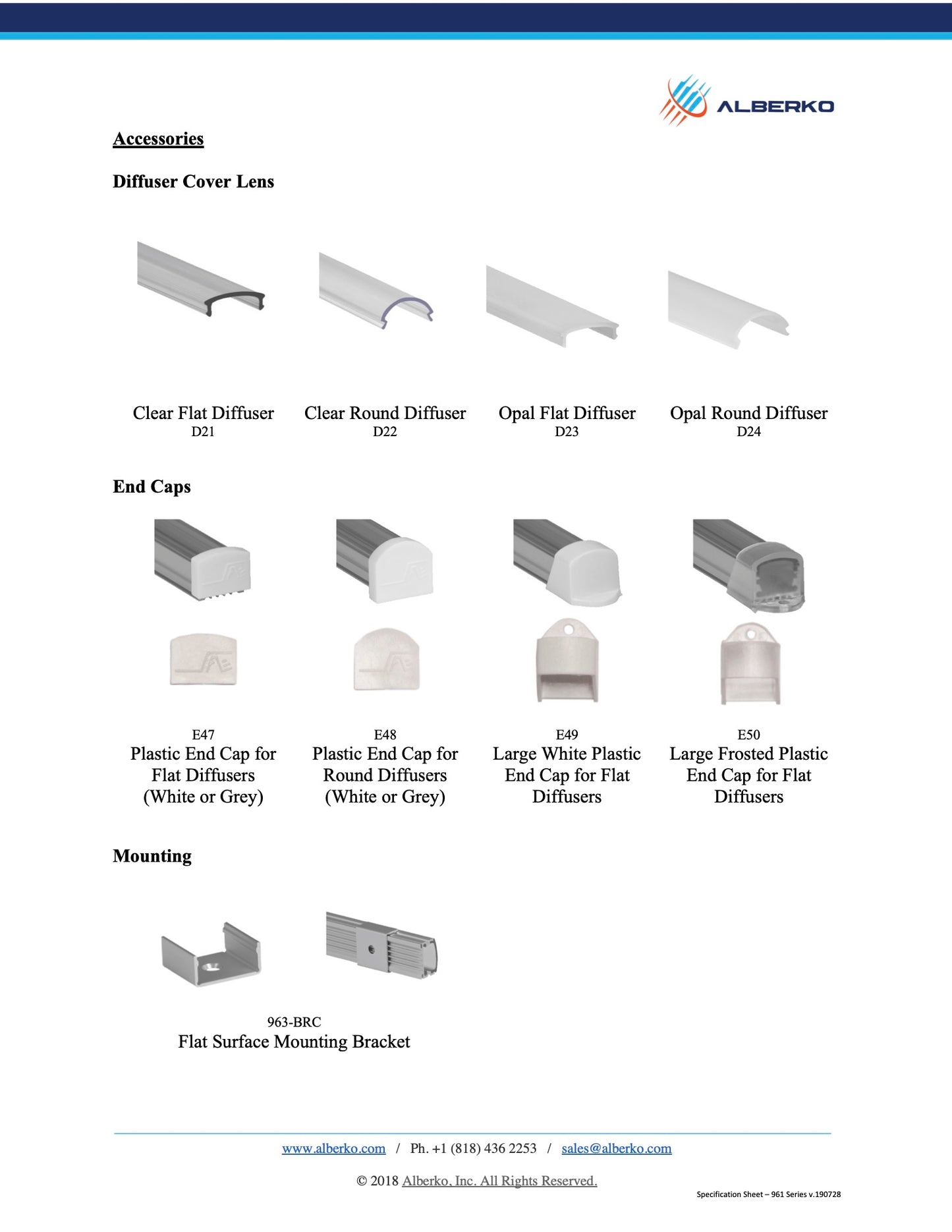 ALBERKO

Accessories

Diffuser Cover Lens

Clear Flat Diffuser
D21

Clear Round Diffuser
D22

Opal Flat Diffuser
D23

Opal Round Diffuser
D24

End Caps

E47
Plastic End Cap for Flat Diffusers (White or Grey)

E48
Plastic End Cap for Round Diffusers (White or Grey)

E49
Large White Plastic End Cap for Flat Diffusers

E50
Large Frosted Plastic End Cap for Flat Diffusers

Mounting

963-BRC
Flat Surface Mounting Bracket

www.alberko.com / Ph. +1 (818) 436 2253 / sales@alberko.com

© 2018 Alberko, Inc. All Rights Reserved.

Specification Sheet – 961 Series v.190728