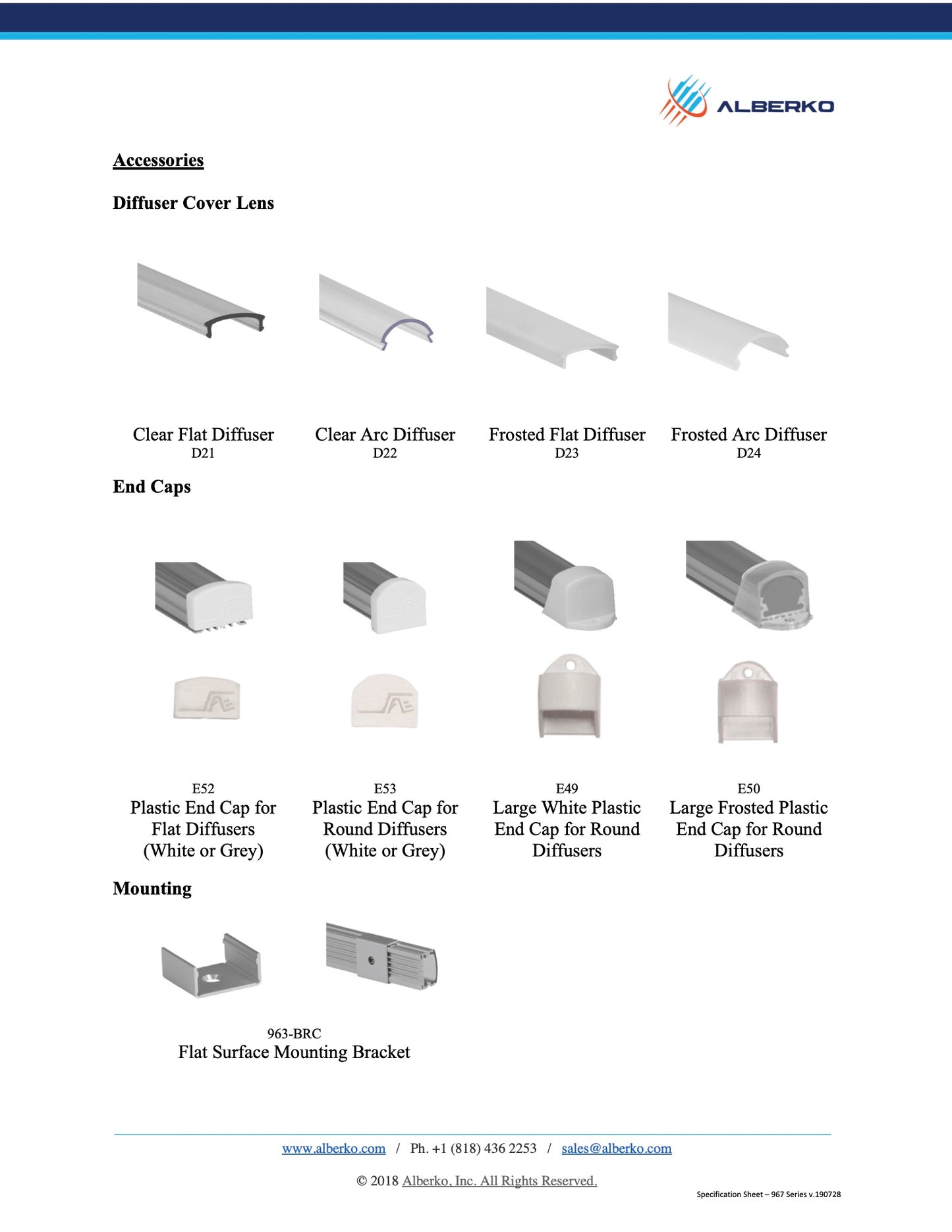 ALBERKO

Accessories

Diffuser Cover Lens

Clear Flat Diffuser
D21

Clear Arc Diffuser
D22

Frosted Flat Diffuser
D23

Frosted Arc Diffuser
D24

End Caps

E52
Plastic End Cap for Flat Diffusers (White or Grey)

E53
Plastic End Cap for Round Diffusers (White or Grey)

E49
Large White Plastic End Cap for Round Diffusers

E50
Large Frosted Plastic End Cap for Round Diffusers

Mounting

963-BRC
Flat Surface Mounting Bracket

www.alberko.com / Ph. +1 (818) 436 2253 / sales@alberko.com

© 2018 Alberko, Inc. All Rights Reserved.

Specification Sheet – 967 Series v.190728